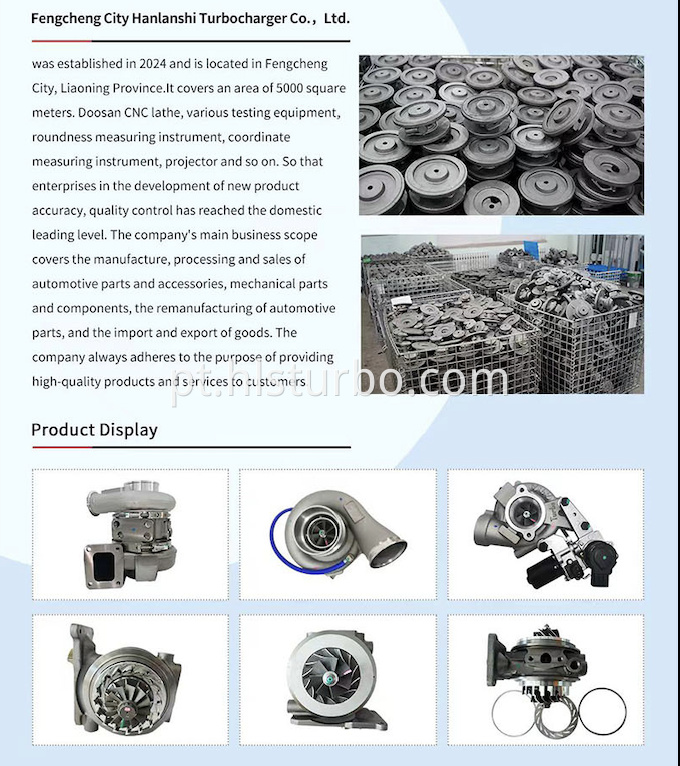 Fengcheng City Hanlanshi Turbocharger Co., Ltd.

was established in 2024 and is located in Fengcheng City, Liaoning Province.It covers an area of 5000 square meters. Doosan CNC lathe, various testing equipment, roundness measuring instrument, coordinate measuring instrument, projector and so on. So that enterprises in the development of new product accuracy, quality control has reached the domestic leading level. The company's main business scope covers the manufacture, processing and sales of automotive parts and accessories, mechanical parts and components, the remanufacturing of automotive parts, and the import and export of goods. The company always adheres to the purpose of providing high-quality products and services to customers

pt.hlsturbo.com

Product Display